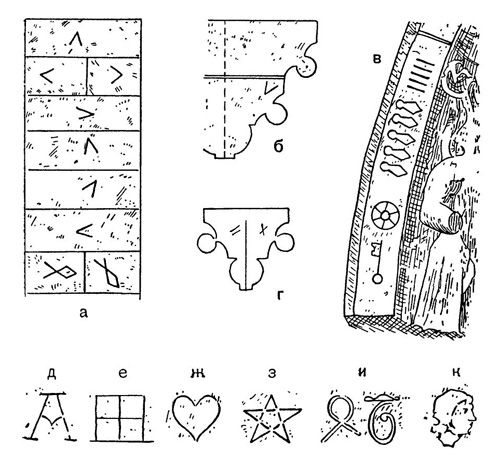 а

б

в

г

д

е

ж

з

и

к